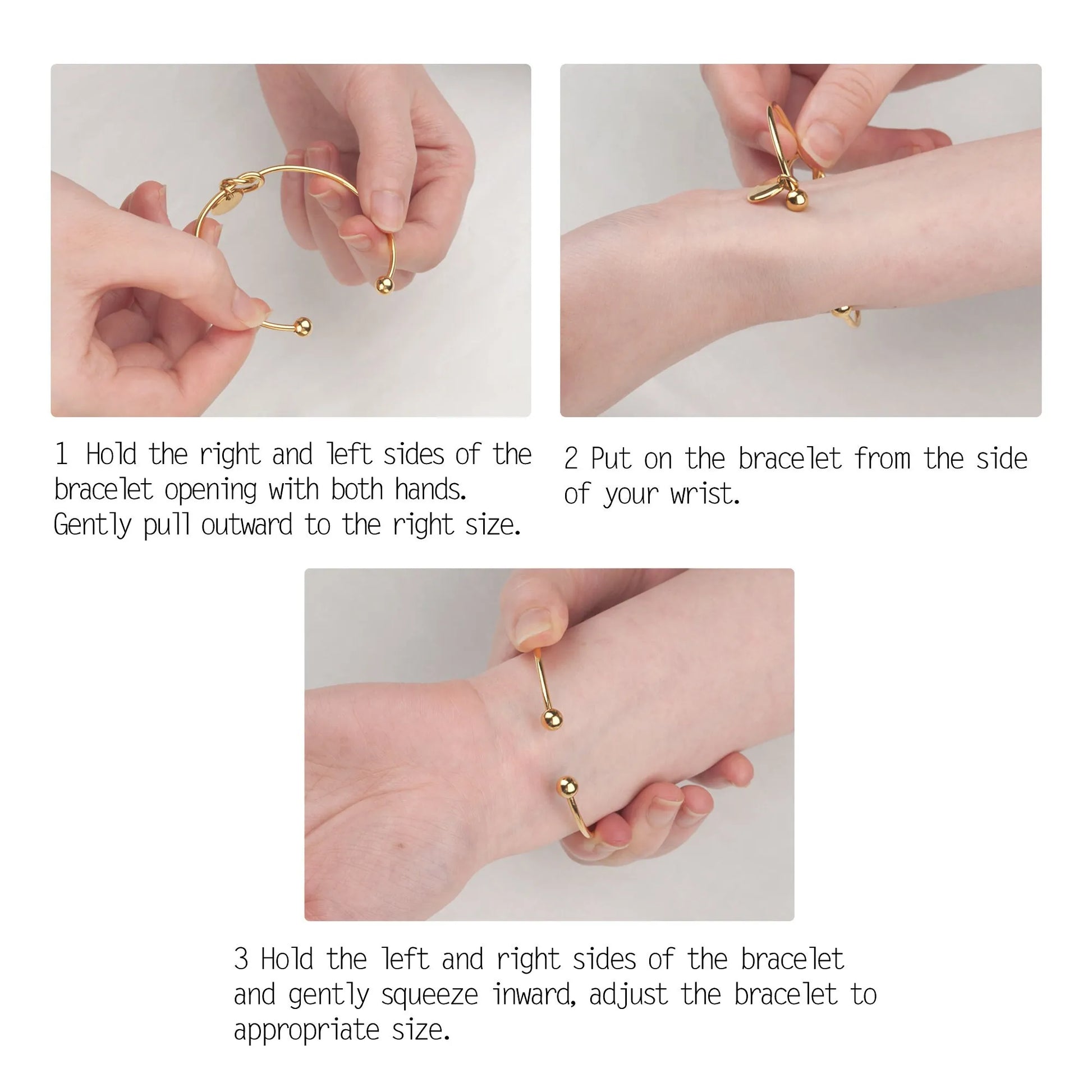 1 Hold the right and left sides of the bracelet opening with both hands. Gently pull outward to the right size.

2 Put on the bracelet from the side of your wrist.

3 Hold the left and right sides of the bracelet and gently squeeze inward, adjust the bracelet to appropriate size.